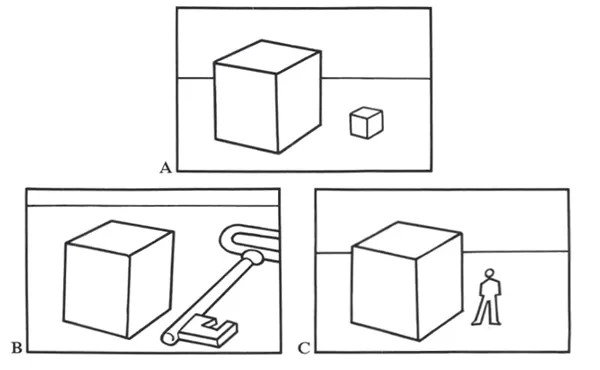 A

B

C